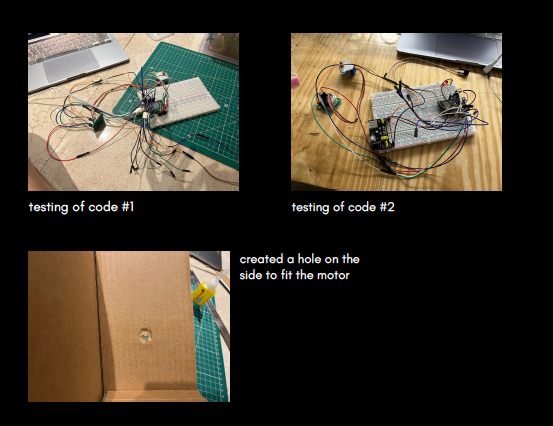 testing of code #1

testing of code #2

created a hole on the side to fit the motor